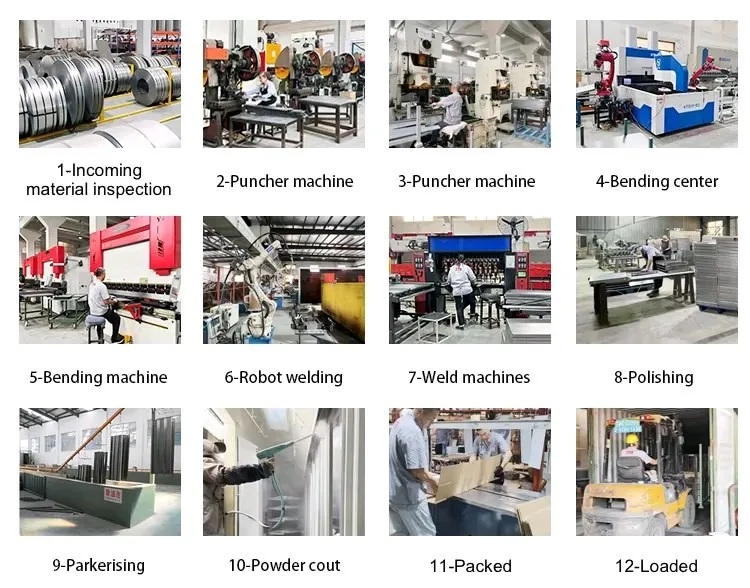 1-Incoming material inspection

2-Puncher machine

3-Puncher machine

4-Bending center

5-Bending machine

6-Robot welding

7-Weld machines

8-Polishing

9-Parkerising

10-Powder cout

11-Packed

12-Loaded